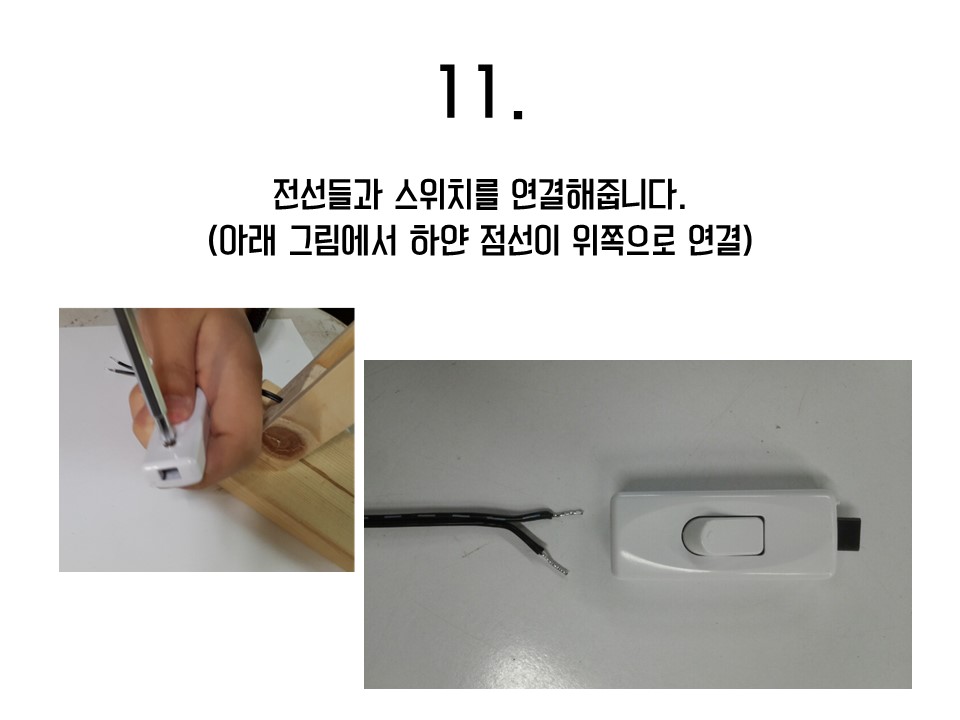 11.

전선들과 스위치를 연결해줍니다.
(아래 그림에서 하얀 점선이 위쪽으로 연결)