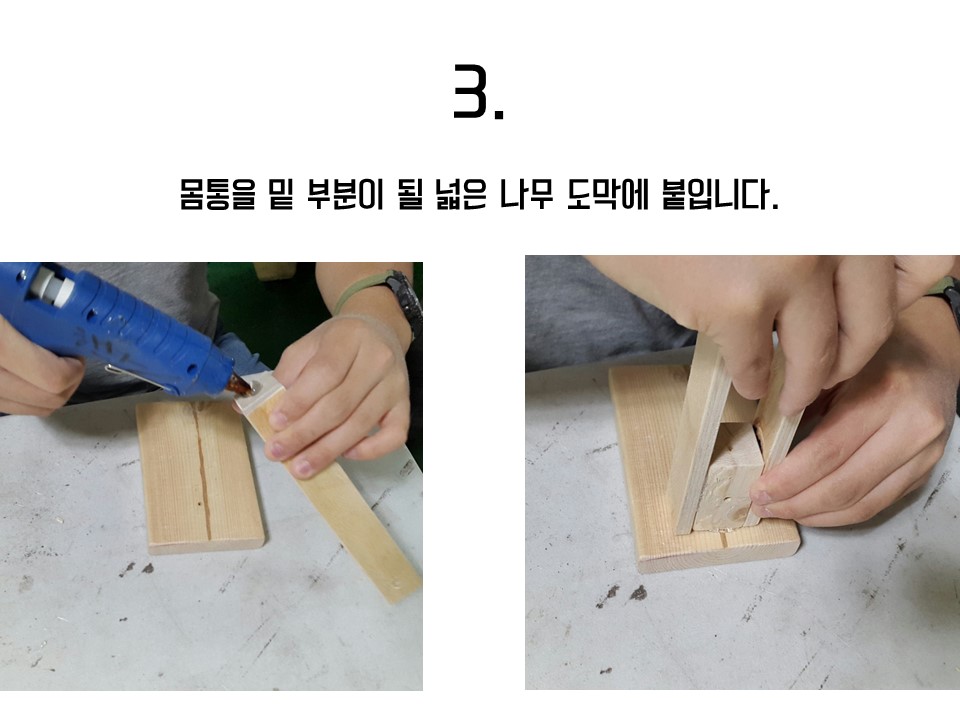 3.

몸통을 밑 부분이 될 넓은 나무 도막에 붙입니다.