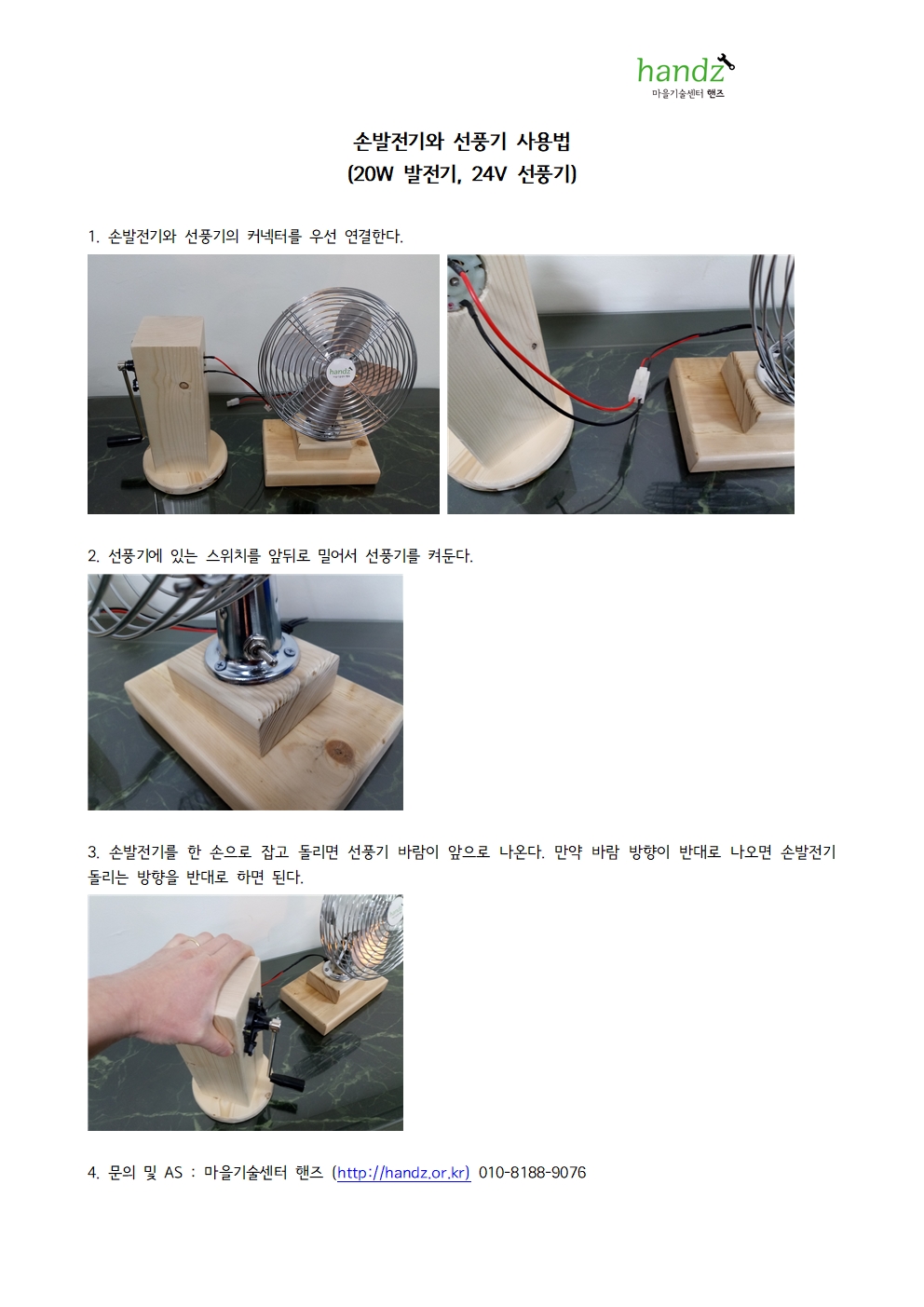 handz
마을기술센터 핸즈

손발전기와 선풍기 사용법
(20W 발전기, 24V 선풍기)

1. 손발전기와 선풍기의 커넥터를 우선 연결한다.

handz

2. 선풍기에 있는 스위치를 앞뒤로 밀어서 선풍기를 켜둔다.

3. 손발전기를 한 손으로 잡고 돌리면 선풍기 바람이 앞으로 나온다. 만약 바람 방향이 반대로 나오면 손발전기 돌리는 방향을 반대로 하면 된다.

4. 문의 및 AS : 마을기술센터 핸즈 (http://handz.or.kr) 010-8188-9076