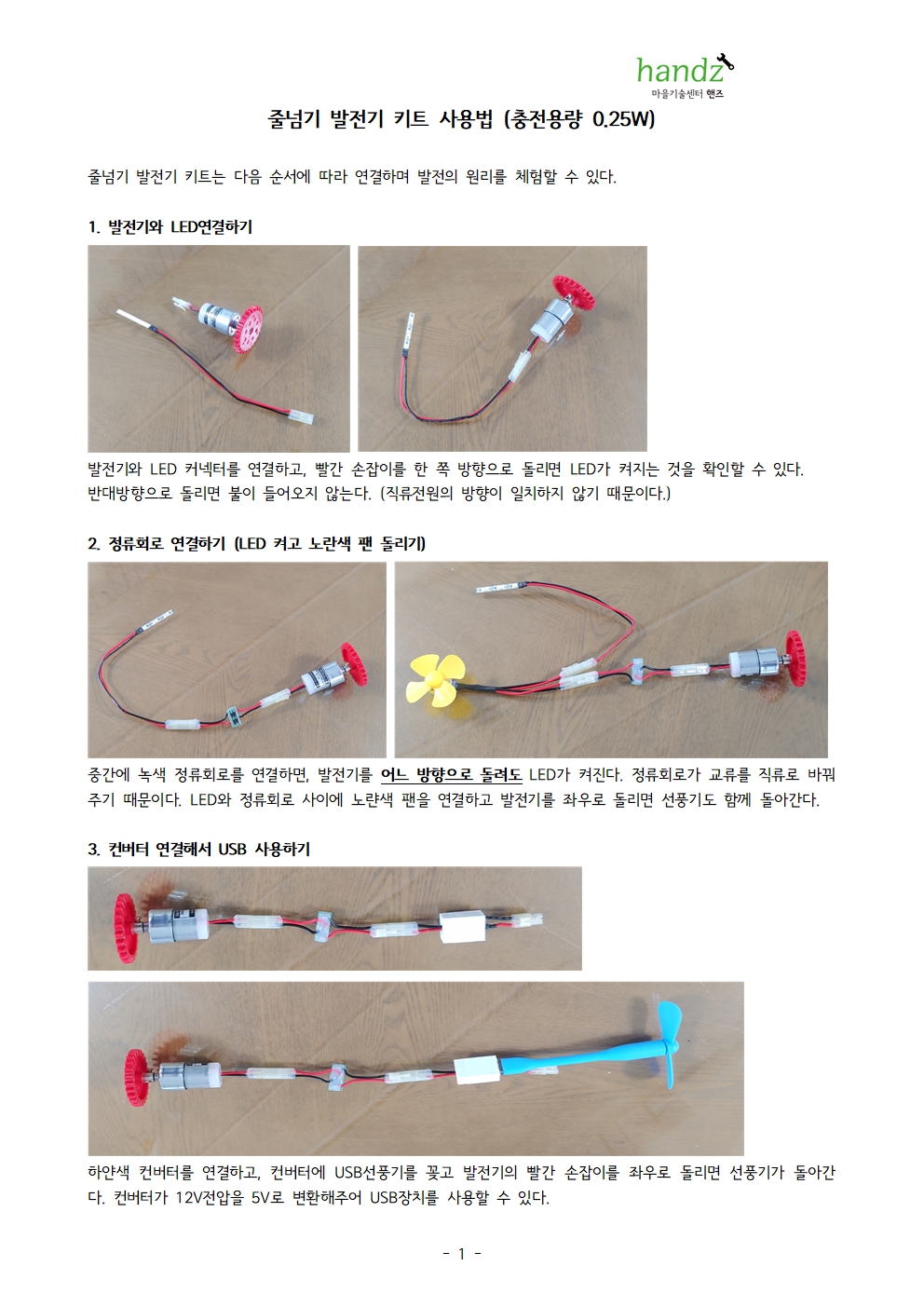 handz
마을기술센터 핸즈

줄넘기 발전기 키트 사용법 (충전용량 0.25W)

줄넘기 발전기 키트는 다음 순서에 따라 연결하며 발전의 원리를 체험할 수 있다.

1. 발전기와 LED연결하기

발전기와 LED 커넥터를 연결하고, 빨간 손잡이를 한 쪽 방향으로 돌리면 LED가 켜지는 것을 확인할 수 있다. 반대방향으로 돌리면 불이 들어오지 않는다. (직류전원의 방향이 일치하지 않기 때문이다.)

2. 정류회로 연결하기 (LED 켜고 노란색 팬 돌리기)

중간에 녹색 정류회로를 연결하면, 발전기를 어느 방향으로 돌려도 LED가 켜진다. 정류회로가 교류를 직류로 바꿔주기 때문이다. LED와 정류회로 사이에 노란색 팬을 연결하고 발전기를 좌우로 돌리면 선풍기도 함께 돌아간다.

3. 컨버터 연결해서 USB 사용하기

하얀색 컨버터를 연결하고, 컨버터에 USB선풍기를 꽂고 발전기의 빨간 손잡이를 좌우로 돌리면 선풍기가 돌아간다. 컨버터가 12V전압을 5V로 변환해주어 USB장치를 사용할 수 있다.

- 1 -